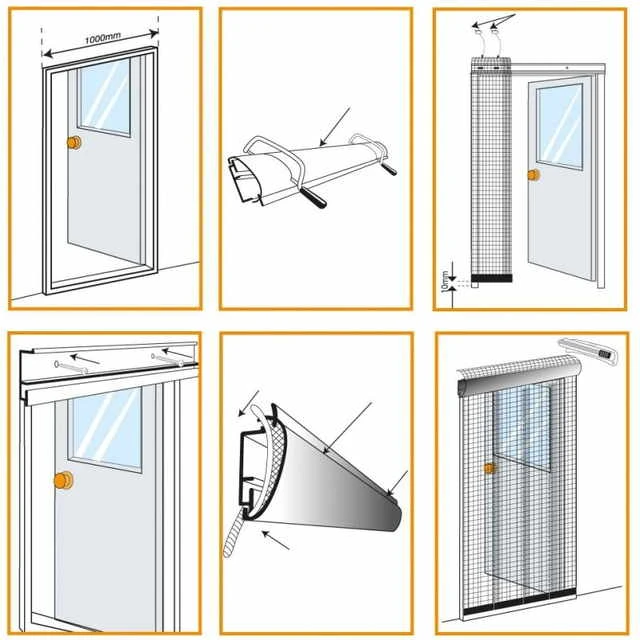 1000mm

10mm