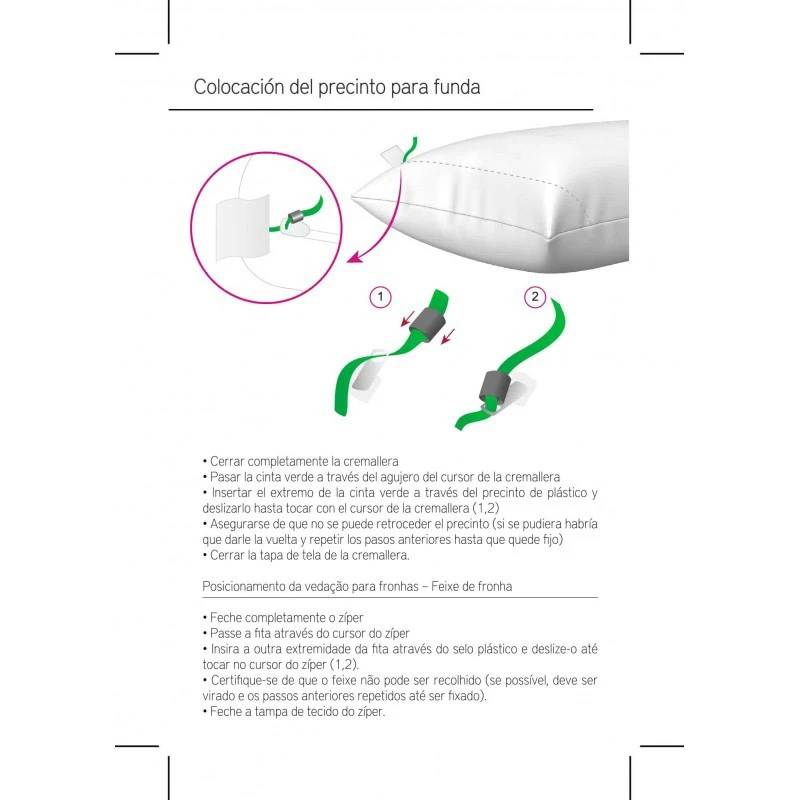 Colocación del precinto para funda

1

2

• Cerrar completamente la cremallera
• Pasar la cinta verde a través del agujero del cursor de la cremallera
• Insertar el extremo de la cinta verde a través del precinto de plástico y deslizarlo hasta tocar con el cursor de la cremallera (1,2)
• Asegurarse de que no se puede retroceder el precinto (si se pudiera habría que darle la vuelta y repetir los pasos anteriores hasta que quede fijo)
• Cerrar la tapa de tela de la cremallera.

Posicionamento da vedação para fronhas – Feixe de fronha

• Feche completamente o zíper
• Passe a fita através do cursor do zíper
• Insira a outra extremidade da fita através do selo plástico e deslize-o até tocar no cursor do zíper (1,2).
• Certifique-se de que o feixe não pode ser recolhido (se possível, deve ser virado e os passos anteriores repetidos até ser fixado).
• Feche a tampa de tecido do zíper.